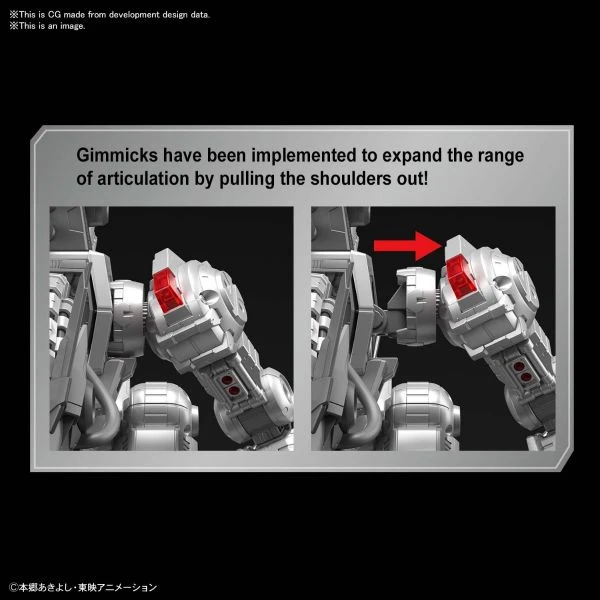 ※This is CG made from development design data.
※This is an image.

Gimmicks have been implemented to expand the range of articulation by pulling the shoulders out!

©本郷あきよし・東映アニメーション