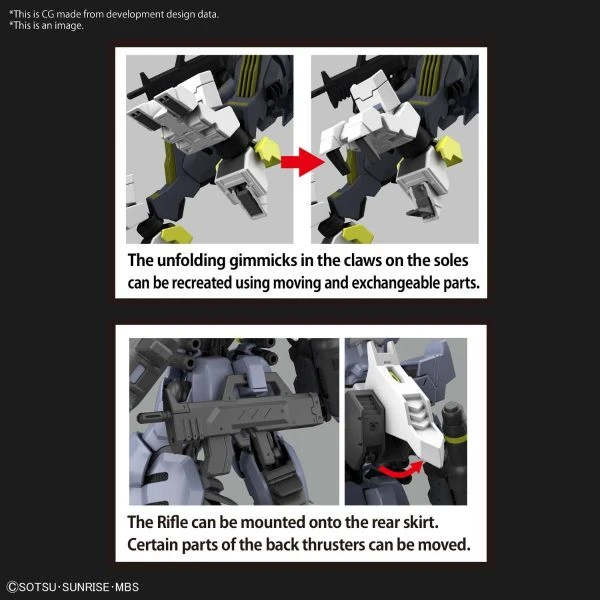 *This is CG made from development design data.
*This is an image.

The unfolding gimmicks in the claws on the soles can be recreated using moving and exchangeable parts.

The Rifle can be mounted onto the rear skirt.
Certain parts of the back thrusters can be moved.

©SOTSU·SUNRISE·MBS